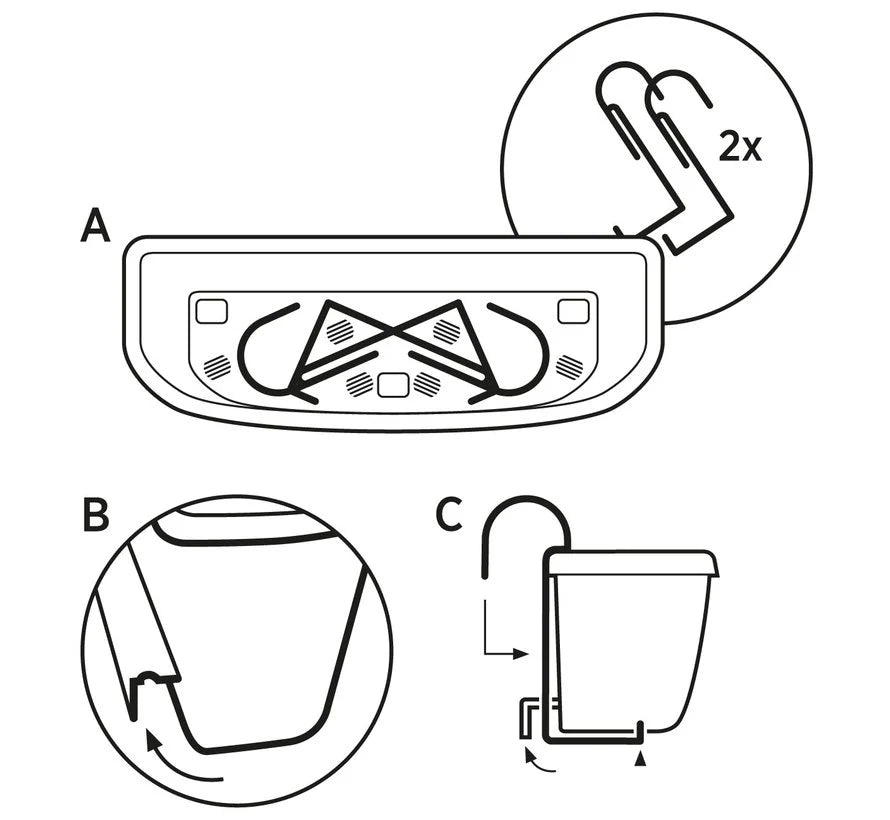 2x

A

B

C